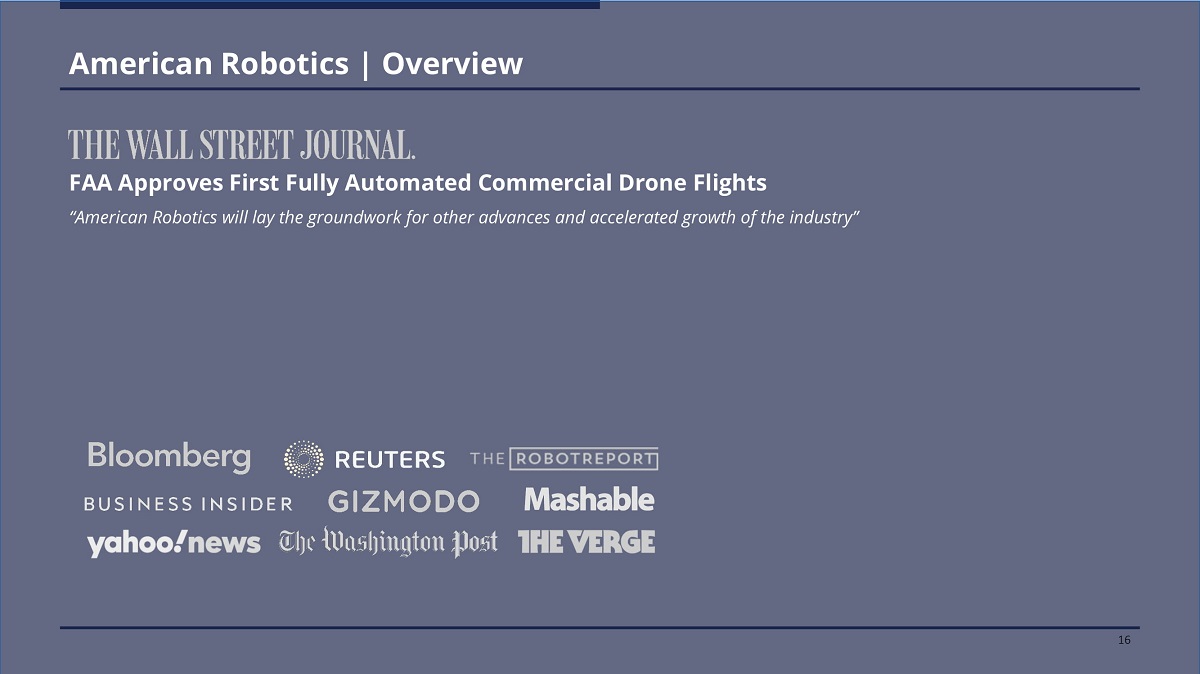 American Robotics | Overview

THE WALL STREET JOURNAL.

FAA Approves First Fully Automated Commercial Drone Flights

"American Robotics will lay the groundwork for other advances and accelerated growth of the industry"

Bloomberg

REUTERS

THE ROBOTREPORT

BUSINESS INSIDER

GIZMODO

Mashable

yahoo!news

The Washington Post

THE VERGE

16